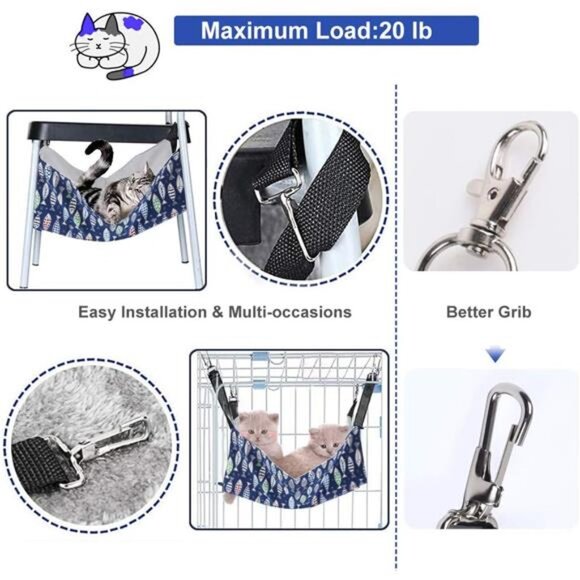 Maximum Load:20 lb

Easy Installation & Multi-occasions

Better Grib